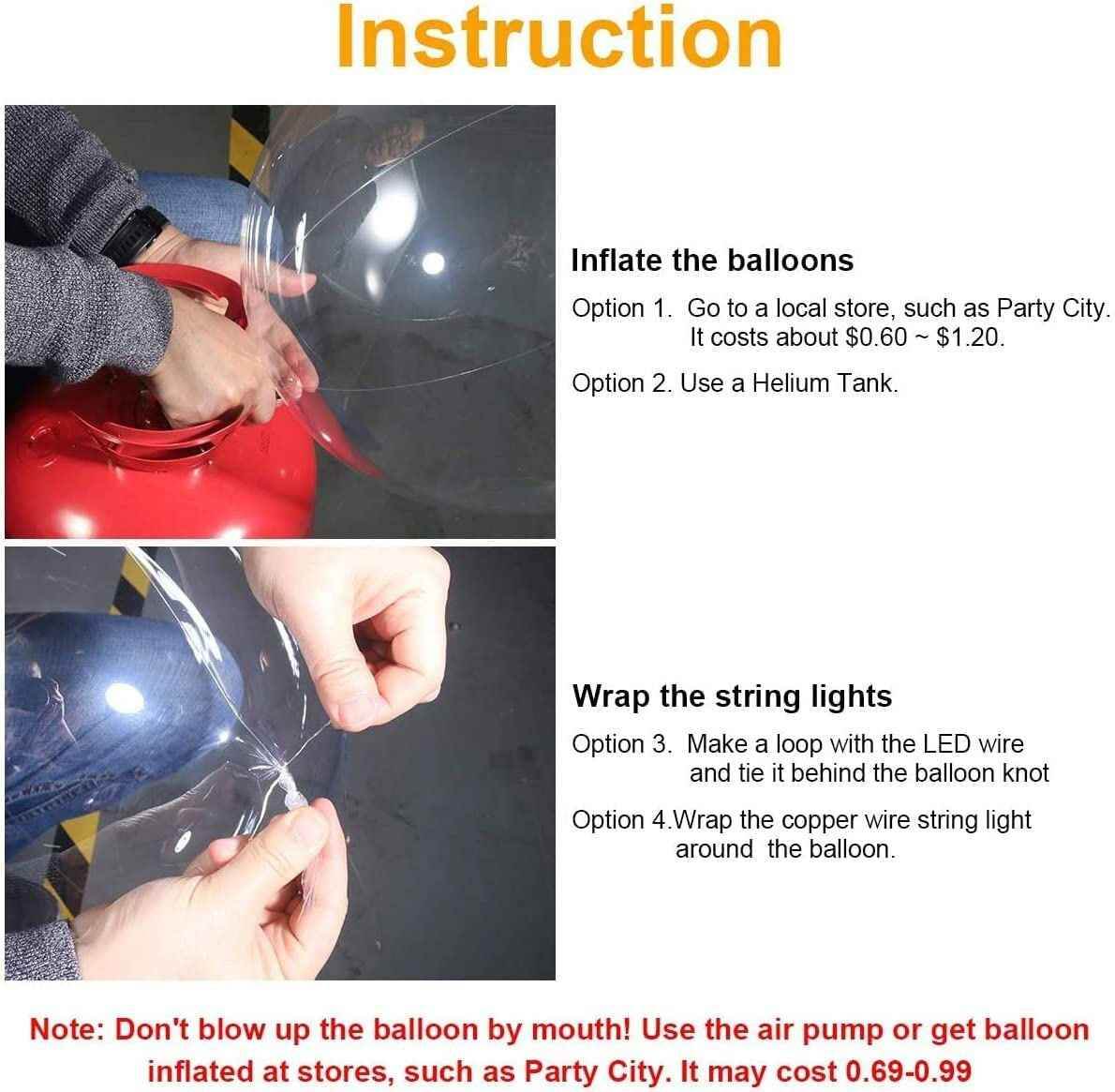 Instruction

Inflate the balloons

Option 1. Go to a local store, such as Party City. It costs about \$0.60 ~ \$1.20.

Option 2. Use a Helium Tank.

Wrap the string lights

Option 3. Make a loop with the LED wire and tie it behind the balloon knot

Option 4.Wrap the copper wire string light around the balloon.

Note: Don't blow up the balloon by mouth! Use the air pump or get balloon inflated at stores, such as Party City. It may cost 0.69-0.99